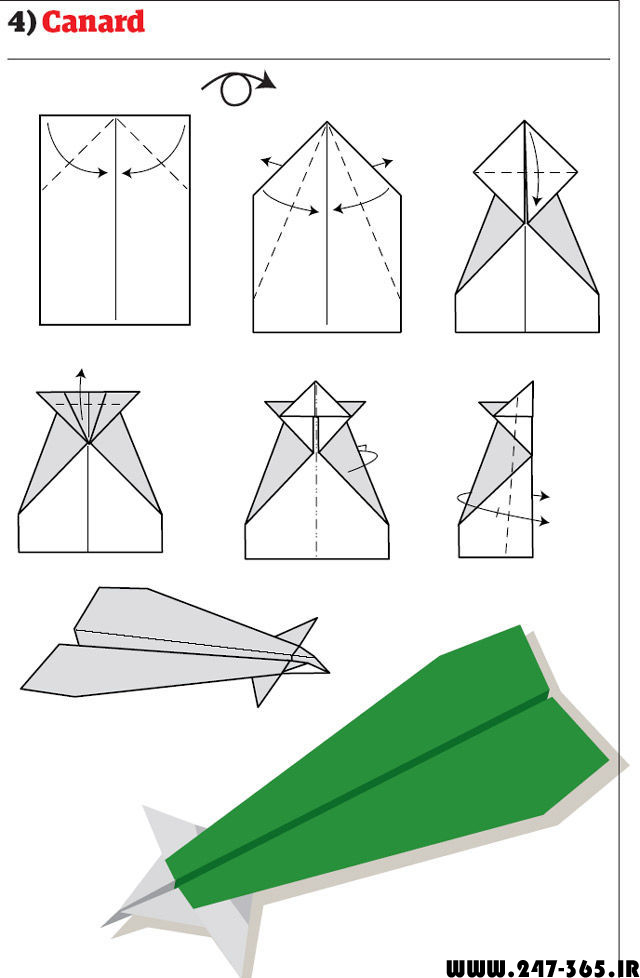 4) Canard

WWW.247-365.IR